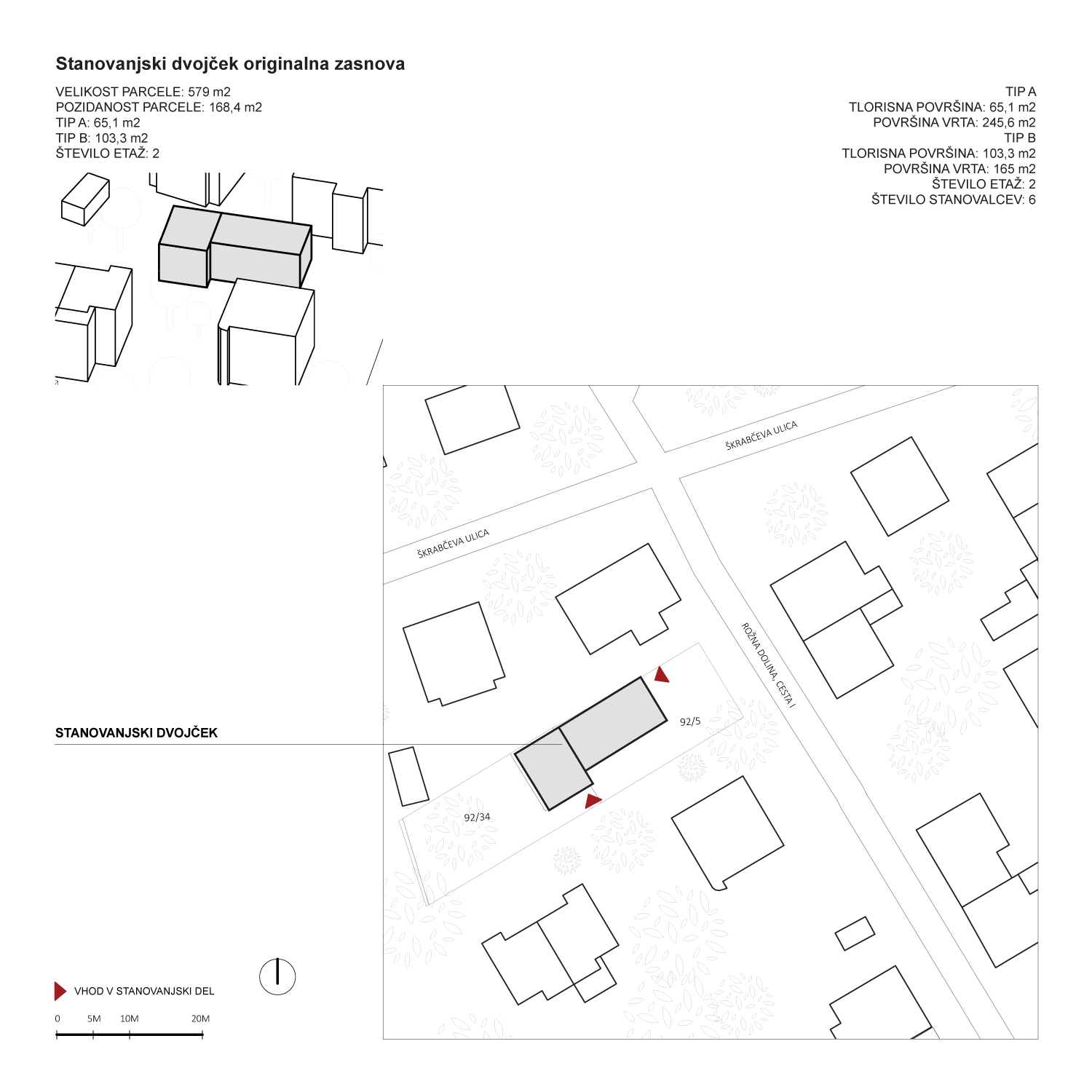 Stanovanjski dvojček originalna zasnova

VELIKOST PARCELE: 579 m2
POZIDANOST PARCELE: 168,4 m2
TIP A: 65,1 m2
TIP B: 103,3 m2
ŠTEVILO ETAŽ: 2

TIP A
TLORISNA POVRŠINA: 65,1 m2
POVRŠINA VRTA: 245,6 m2
TIP B
TLORISNA POVRŠINA: 103,3 m2
POVRŠINA VRTA: 165 m2
ŠTEVILO ETAŽ: 2
ŠTEVILO STANOVALCEV: 6

ŠKRABČEVA ULICA
ŠKRABČEVA ULICA
ROŽNA DOLINA, CESTA I
92/5
92/34

STANOVANJSKI DVOJČEK

VHOD V STANOVANJSKI DEL

0 5M 10M 20M